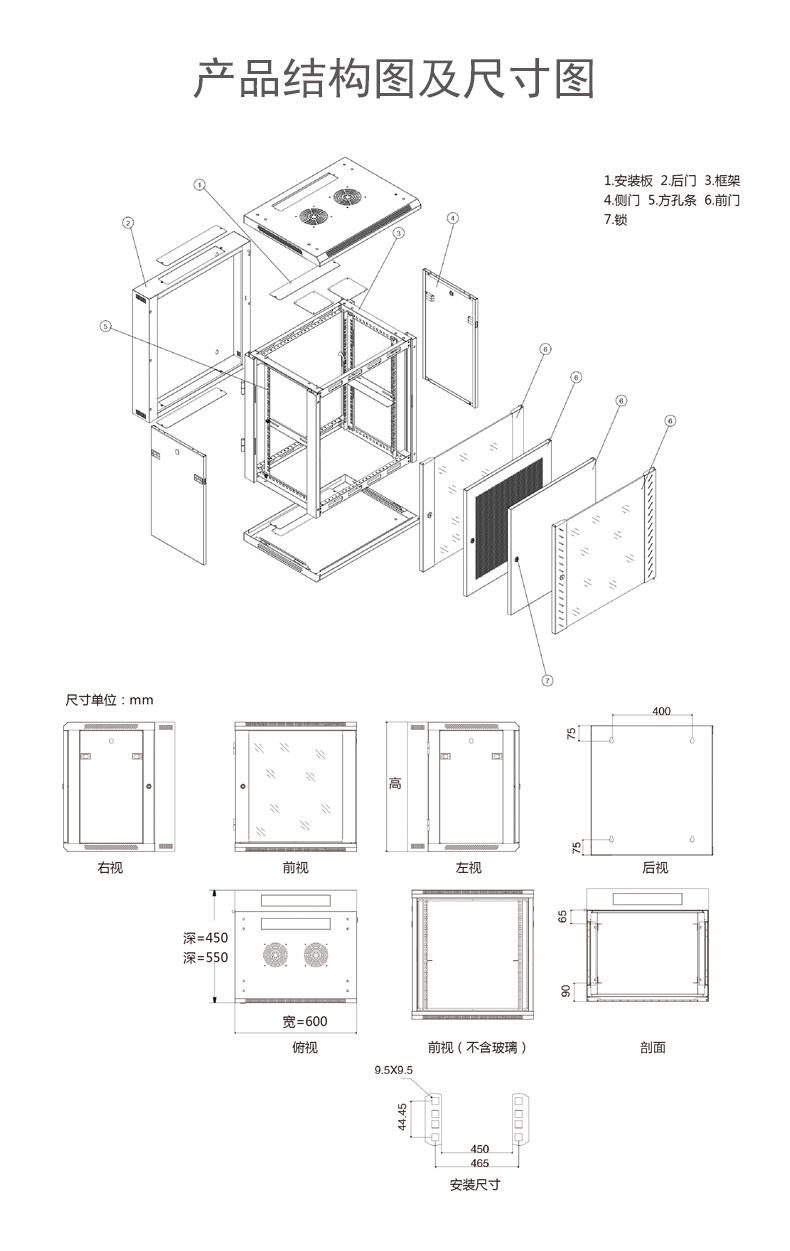 产品结构图及尺寸图

1.安装板 2.后门 3.框架
4.侧门 5.方孔条 6.前门
7.锁

1
2
3
4
5
6
6
6
6
7

尺寸单位：mm

右视

前视

高

左视

400
75
75
后视

深=450
深=550
宽=600
俯视

前视（不含玻璃）

65
90
剖面

9.5X9.5
44.45
450
465
安装尺寸